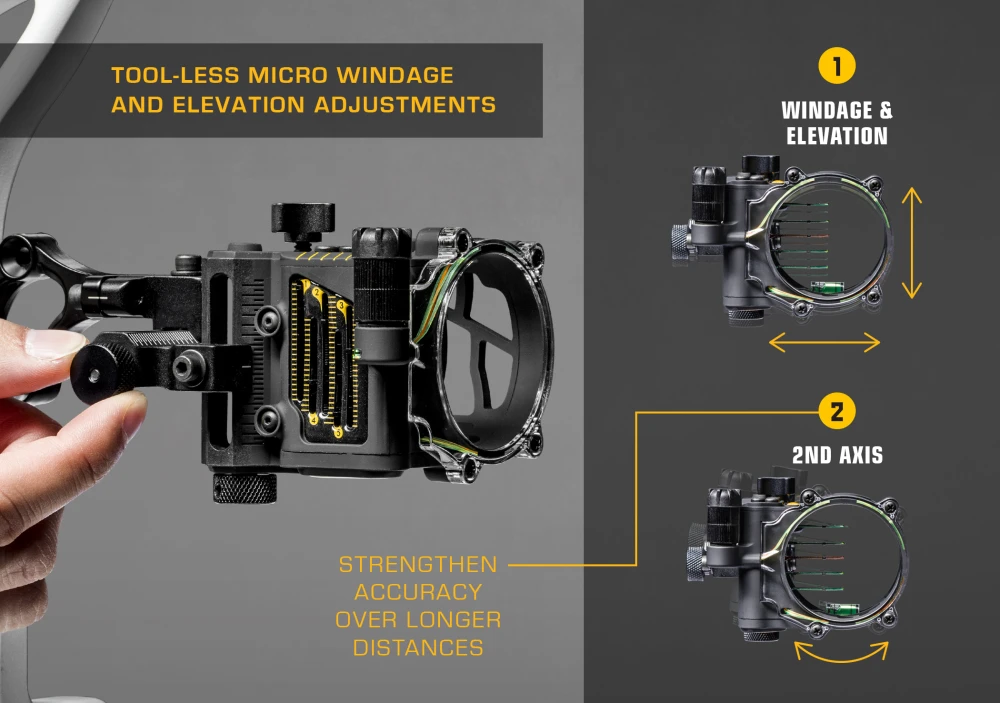 TOOL-LESS MICRO WINDAGE AND ELEVATION ADJUSTMENTS

1

WINDAGE & ELEVATION

2

2ND AXIS

STRENGTHEN ACCURACY OVER LONGER DISTANCES