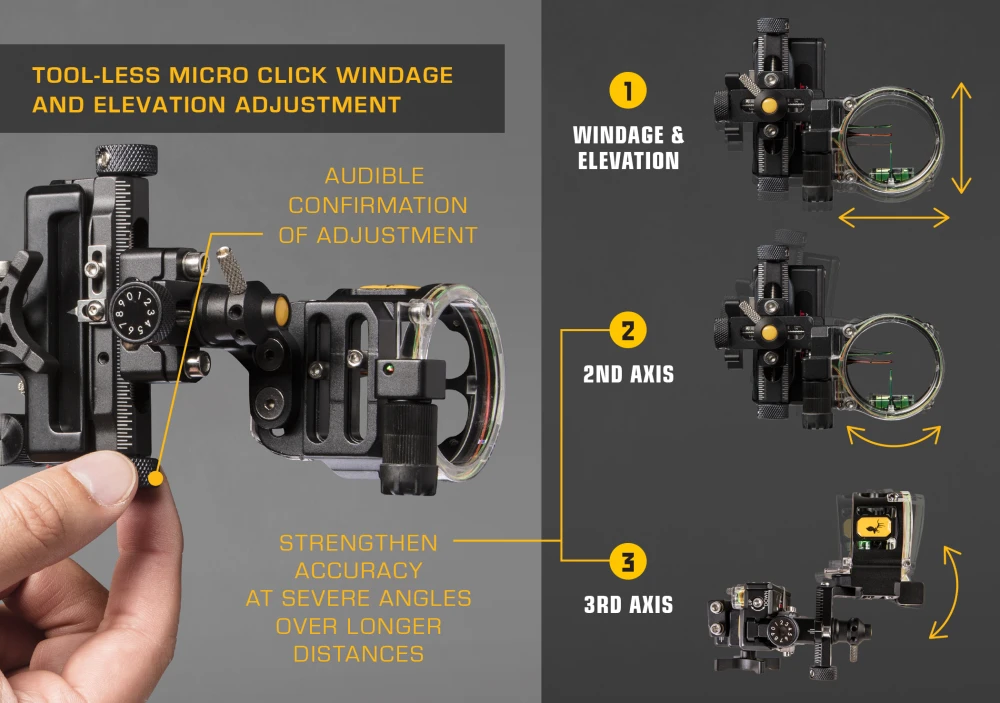 TOOL-LESS MICRO CLICK WINDAGE AND ELEVATION ADJUSTMENT

AUDIBLE CONFIRMATION OF ADJUSTMENT

STRENGTHEN ACCURACY AT SEVERE ANGLES OVER LONGER DISTANCES

1
WINDAGE & ELEVATION

2
2ND AXIS

3
3RD AXIS